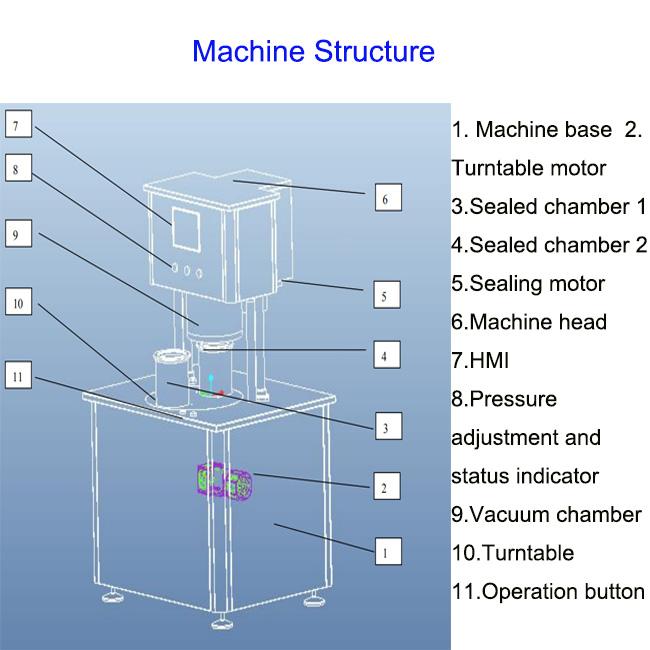 Machine Structure

7
8
9
10
11
6
5
4
3
2
1

1. Machine base 2. Turntable motor
3.Sealed chamber 1
4.Sealed chamber 2
5.Sealing motor
6.Machine head
7.HMI
8.Pressure adjustment and status indicator
9.Vacuum chamber
10.Turntable
11.Operation button