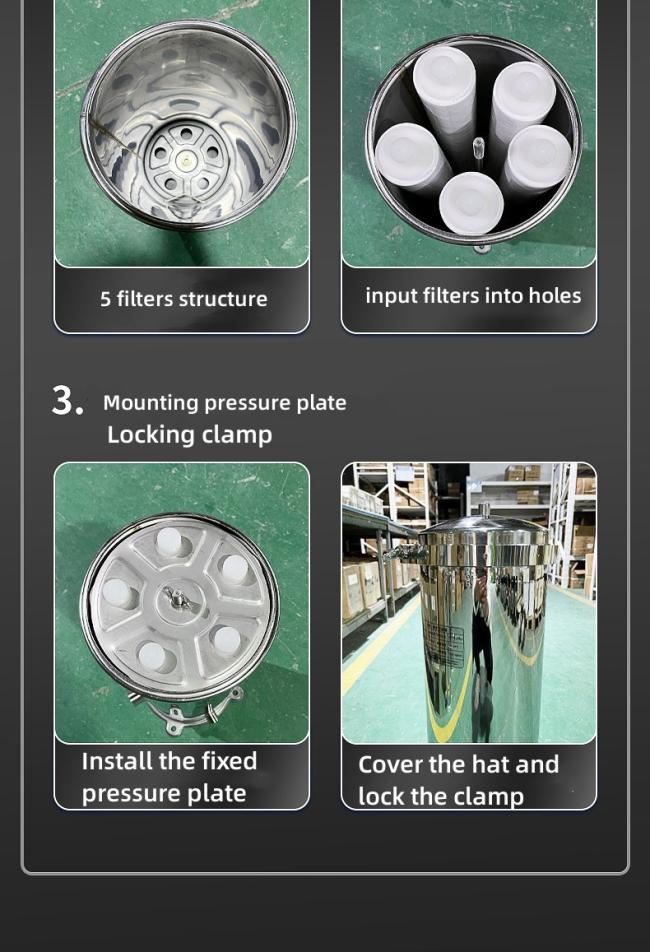 5 filters structure

input filters into holes

3. Mounting pressure plate
Locking clamp

Install the fixed pressure plate

Cover the hat and lock the clamp