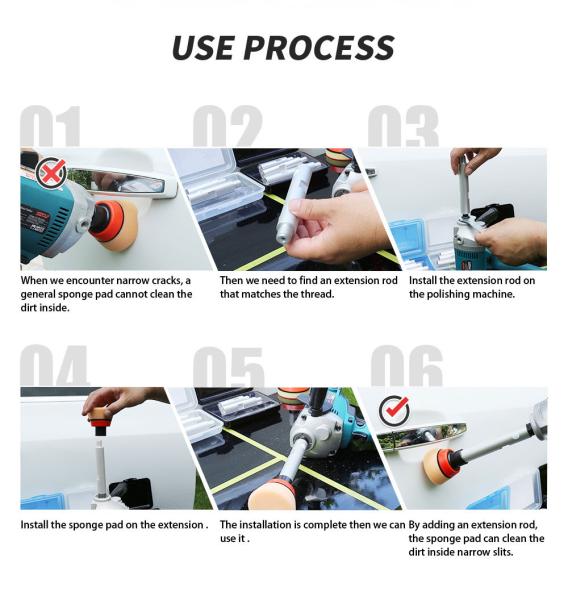 USE PROCESS

01

When we encounter narrow cracks, a general sponge pad cannot clean the dirt inside.

02

Then we need to find an extension rod that matches the thread.

03

Install the extension rod on the polishing machine.

04

Install the sponge pad on the extension .

05

The installation is complete then we can use it .

06

By adding an extension rod, the sponge pad can clean the dirt inside narrow slits.