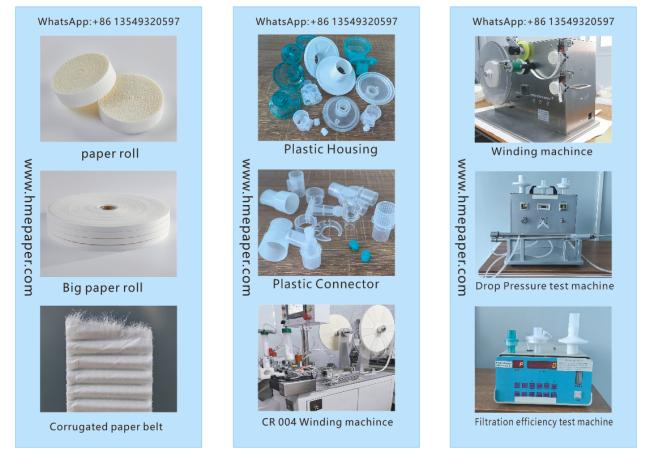 WhatsApp:+86 13549320597

www.hmepaper.com

paper roll

Big paper roll

Corrugated paper belt

WhatsApp:+86 13549320597

www.hmepaper.com

Plastic Housing

Plastic Connector

CR 004 Winding machince

WhatsApp:+86 13549320597

www.hmepaper.com

Winding machince

Drop Pressure test machine

Filtration efficiency test machine