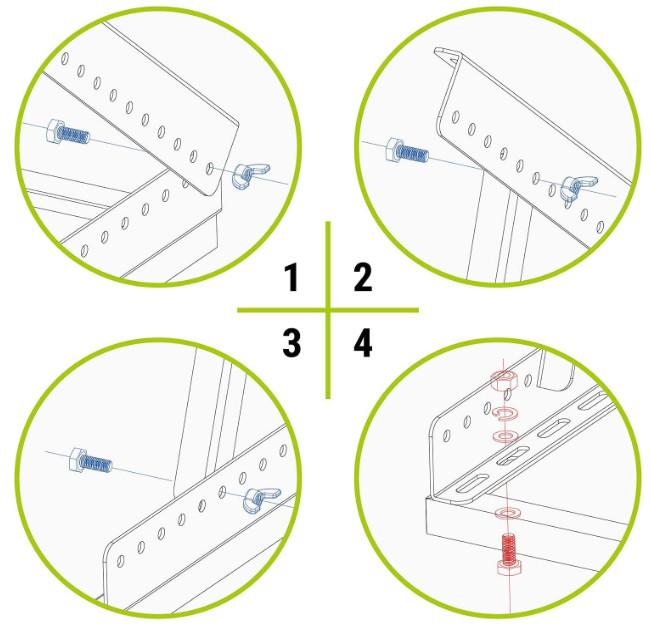 1 2
3 4