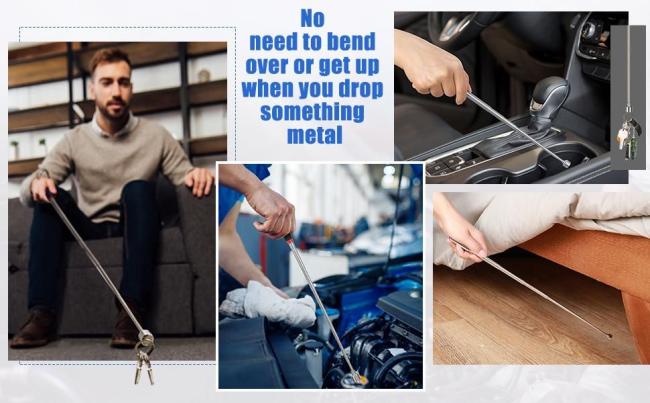 No need to bend over or get up when you drop something metal