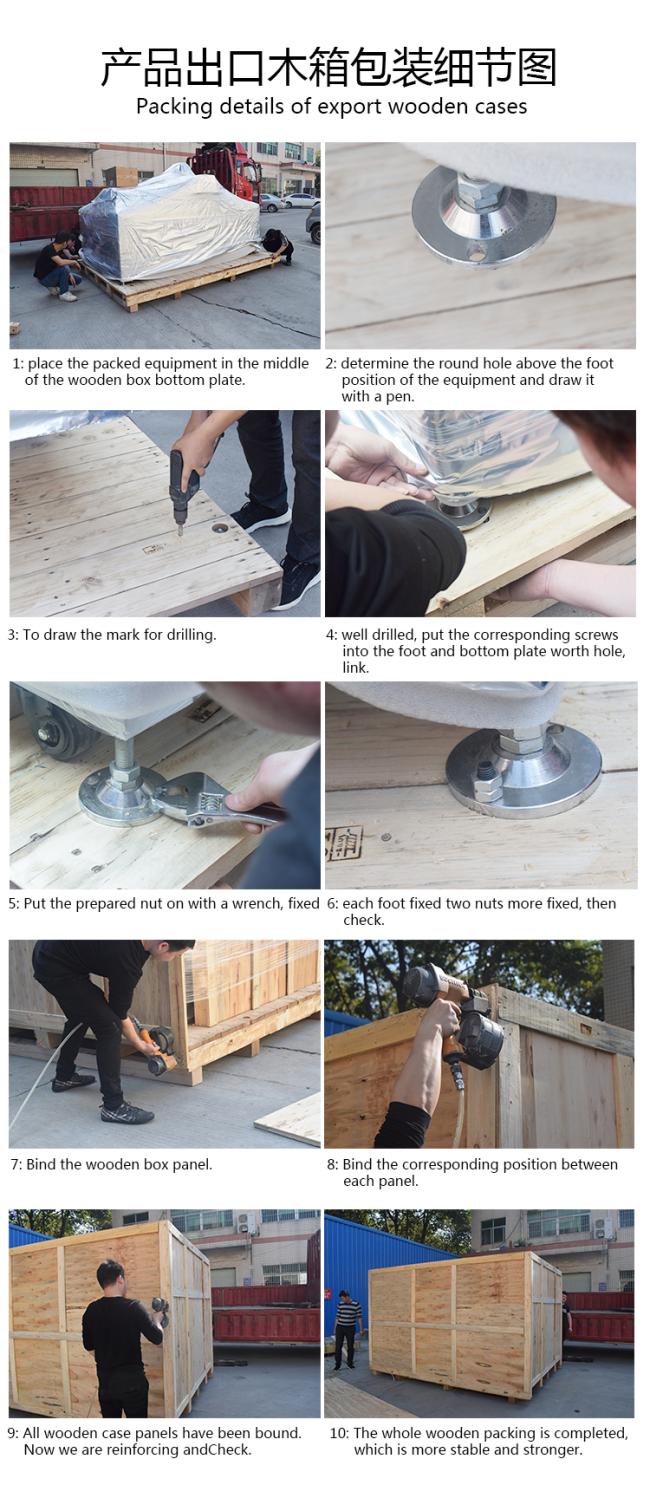 产品出口木箱包装细节图
Packing details of export wooden cases

1: place the packed equipment in the middle of the wooden box bottom plate.

2: determine the round hole above the foot position of the equipment and draw it with a pen.

3: To draw the mark for drilling.

4: well drilled, put the corresponding screws into the foot and bottom plate worth hole, link.

5: Put the prepared nut on with a wrench, fixed

6: each foot fixed two nuts more fixed, then check.

7: Bind the wooden box panel.

8: Bind the corresponding position between each panel.

9: All wooden case panels have been bound. Now we are reinforcing andCheck.

10: The whole wooden packing is completed, which is more stable and stronger.