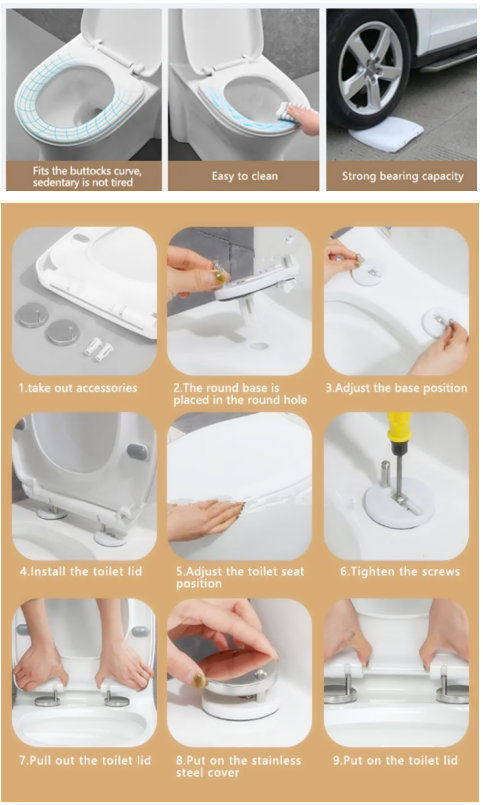 Fits the buttocks curve, sedentary is not tired

Easy to clean

Strong bearing capacity

1.take out accessories

2.The round base is placed in the round hole

3.Adjust the base position

4.Install the toilet lid

5.Adjust the toilet seat position

6.Tighten the screws

7.Pull out the toilet lid

8.Put on the stainless steel cover

9.Put on the toilet lid