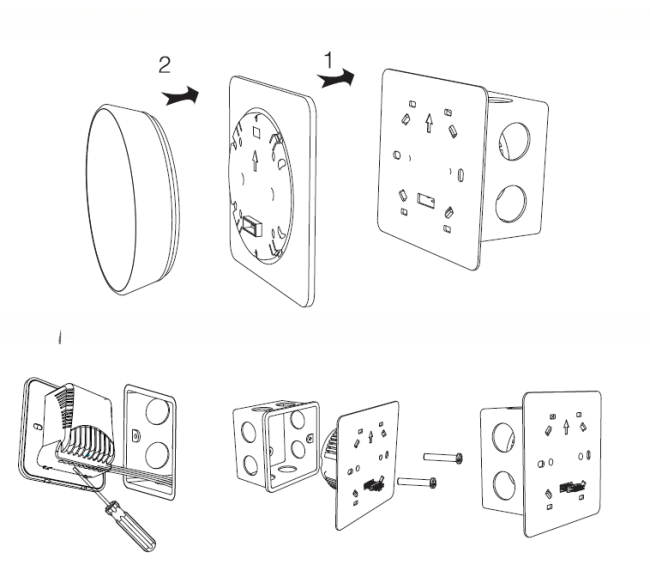 2

1