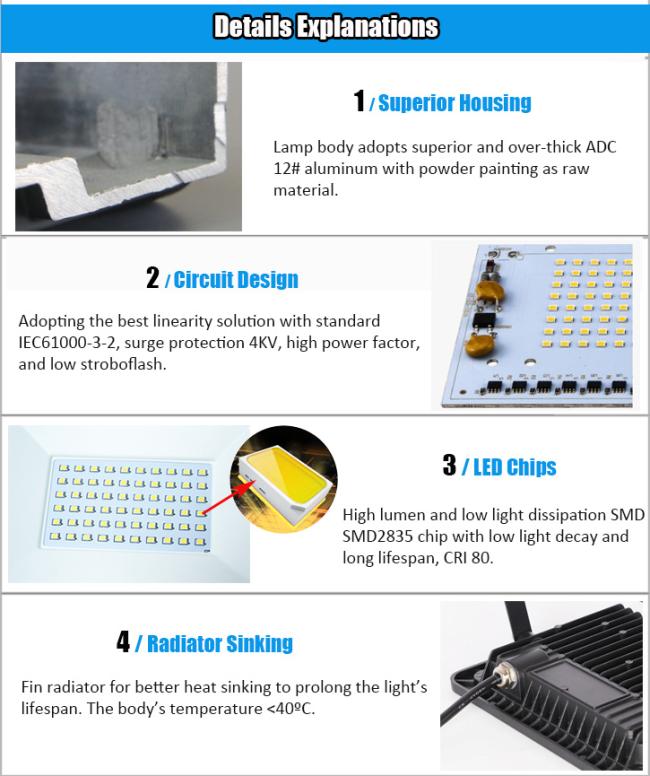 Details Explanations

1 / Superior Housing

Lamp body adopts superior and over-thick ADC 12# aluminum with powder painting as raw material.

2 / Circuit Design

Adopting the best linearity solution with standard IEC61000-3-2, surge protection 4KV, high power factor, and low stroboflash.

3 / LED Chips

High lumen and low light dissipation SMD SMD2835 chip with low light decay and long lifespan, CRI 80.

4 / Radiator Sinking

Fin radiator for better heat sinking to prolong the light's lifespan. The body's temperature <40ºC.