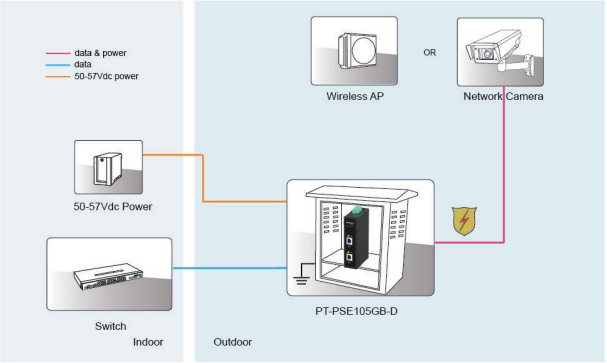 data & power
data
50-57Vdc power

Wireless AP

OR

Network Camera

50-57Vdc Power

PT-PSE105GB-D

Switch

Indoor

Outdoor