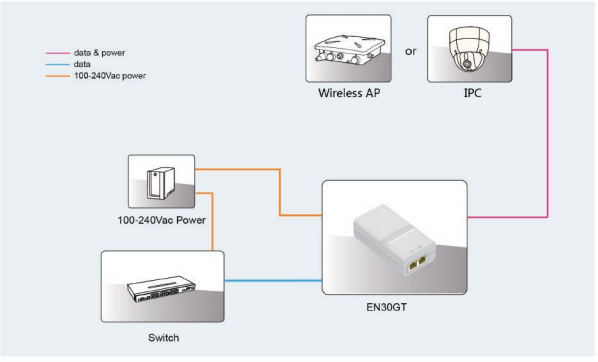 data & power
data
100-240Vac power

Wireless AP

or

IPC

100-240Vac Power

EN30GT

Switch