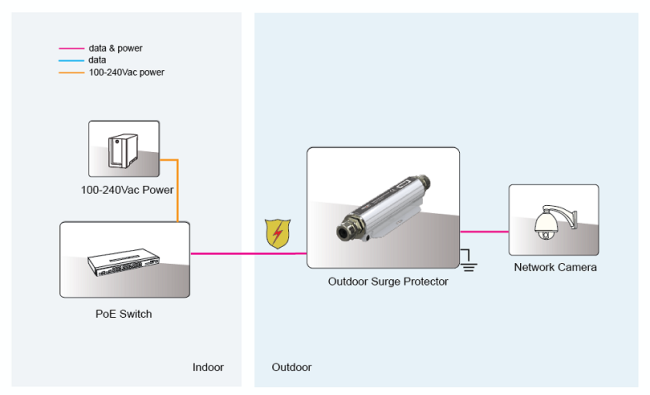 data & power
data
100-240Vac power

100-240Vac Power

PoE Switch

Outdoor Surge Protector

Network Camera

Indoor

Outdoor