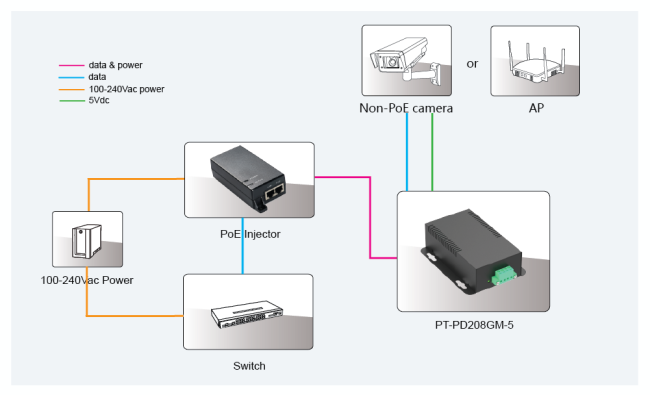 data & power
data
100-240Vac power
5Vdc

Non-PoE camera

or

AP

PoE Injector

100-240Vac Power

Switch

PT-PD208GM-5