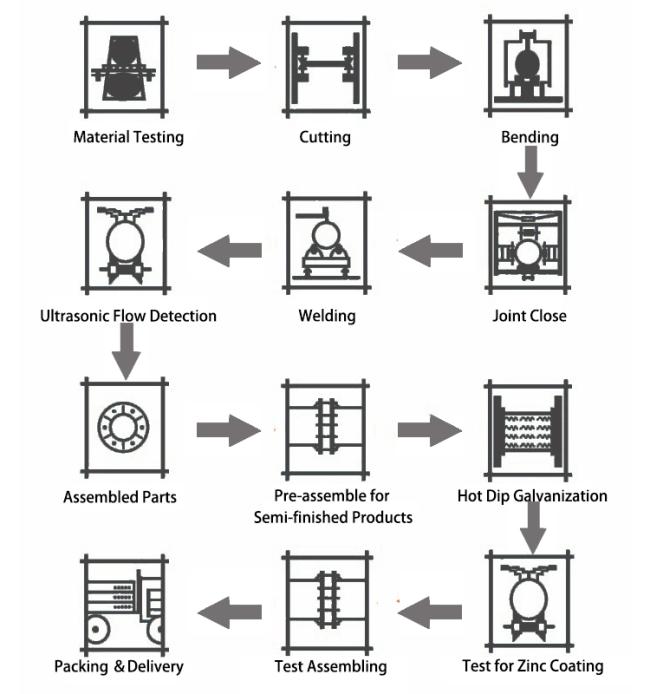 Material Testing

Cutting

Bending

Joint Close

Welding

Ultrasonic Flow Detection

Assembled Parts

Pre-assemble for Semi-finished Products

Hot Dip Galvanization

Test for Zinc Coating

Test Assembling

Packing & Delivery