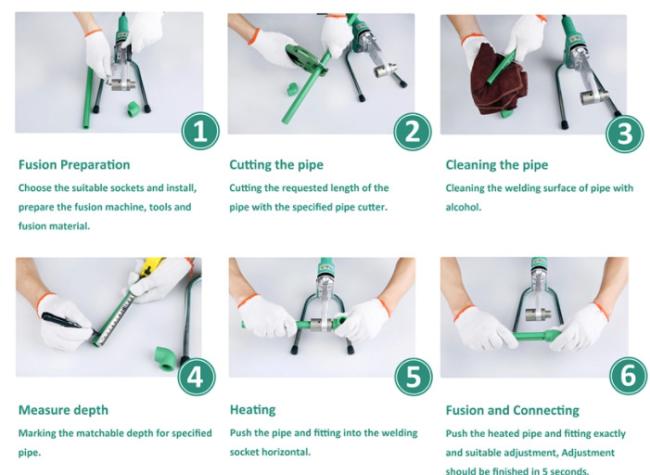 1

Fusion Preparation

Choose the suitable sockets and install, prepare the fusion machine, tools and fusion material.

2

Cutting the pipe

Cutting the requested length of the pipe with the specified pipe cutter.

3

Cleaning the pipe

Cleaning the welding surface of pipe with alcohol.

4

Measure depth

Marking the matchable depth for specified pipe.

5

Heating

Push the pipe and fitting into the welding socket horizontal.

6

Fusion and Connecting

Push the heated pipe and fitting exactly and suitable adjustment, Adjustment should be finished in 5 seconds.