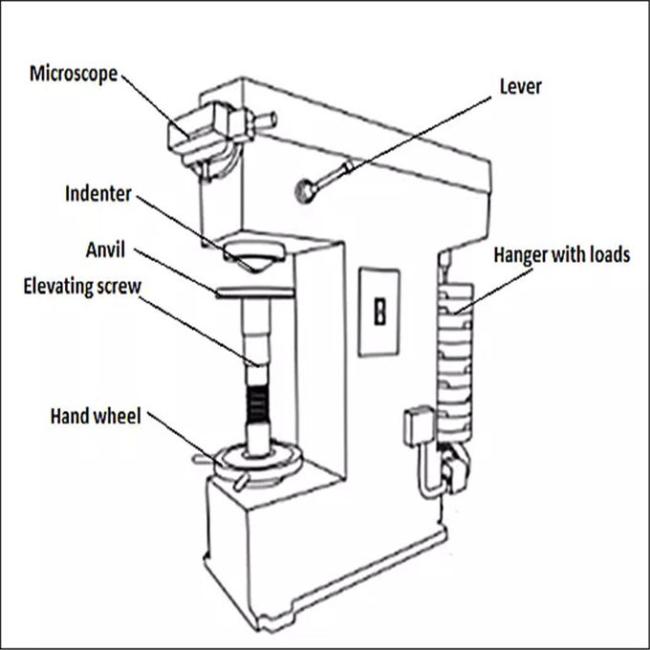 Microscope
Lever
Indenter
Anvil
Elevating screw
Hanger with loads
B
Hand wheel