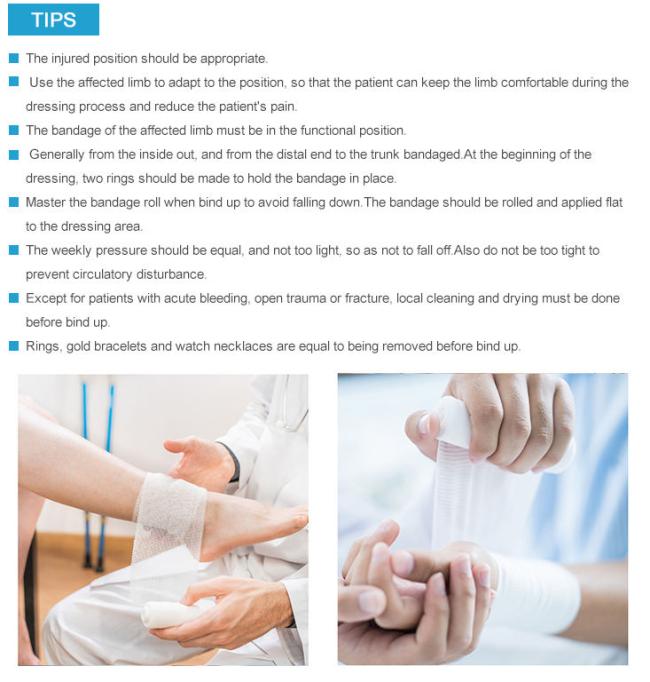 TIPS

The injured position should be appropriate.

Use the affected limb to adapt to the position, so that the patient can keep the limb comfortable during the dressing process and reduce the patient's pain.

The bandage of the affected limb must be in the functional position.

Generally from the inside out, and from the distal end to the trunk bandaged.At the beginning of the dressing, two rings should be made to hold the bandage in place.

Master the bandage roll when bind up to avoid falling down.The bandage should be rolled and applied flat to the dressing area.

The weekly pressure should be equal, and not too light, so as not to fall off.Also do not be too tight to prevent circulatory disturbance.

Except for patients with acute bleeding, open trauma or fracture, local cleaning and drying must be done before bind up.

Rings, gold bracelets and watch necklaces are equal to being removed before bind up.