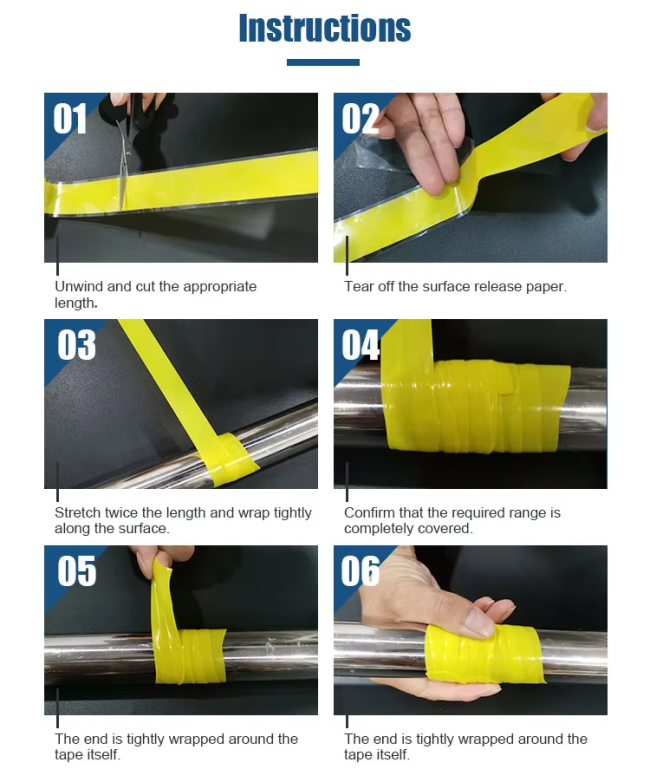 Instructions

01

Unwind and cut the appropriate length.

02

Tear off the surface release paper.

03

Stretch twice the length and wrap tightly along the surface.

04

Confirm that the required range is completely covered.

05

The end is tightly wrapped around the tape itself.

06

The end is tightly wrapped around the tape itself.