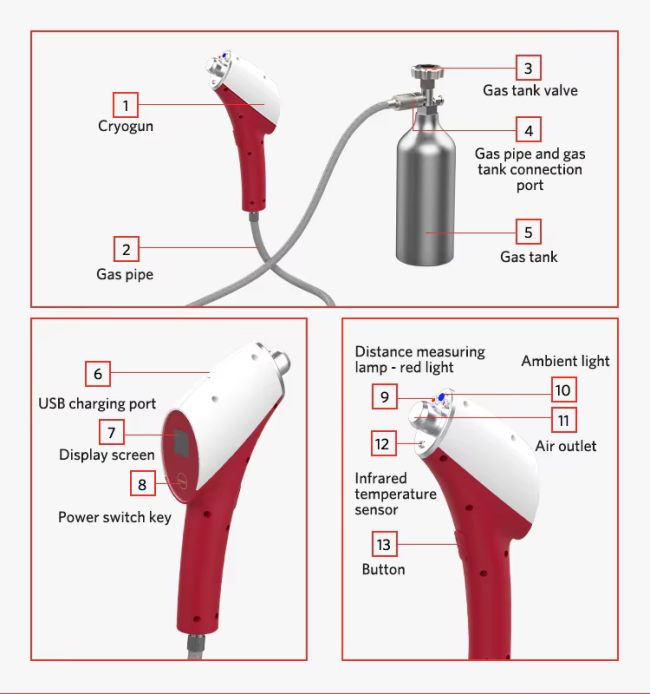 1
Cryogun

2
Gas pipe

3
Gas tank valve

4
Gas pipe and gas tank connection port

5
Gas tank

6
USB charging port

7
Display screen

8
Power switch key

Distance measuring lamp - red light

9

Ambient light

10

11
Air outlet

12
Infrared temperature sensor

13
Button