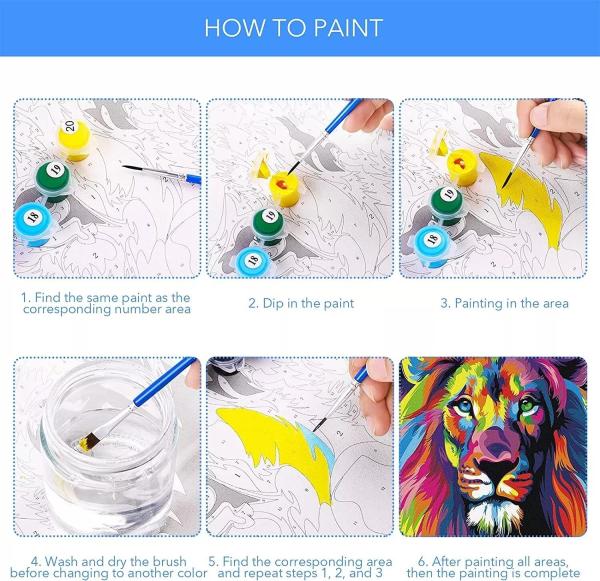 HOW TO PAINT

20

19

18

19

18

19

18

1. Find the same paint as the corresponding number area

2. Dip in the paint

3. Painting in the area

4. Wash and dry the brush before changing to another color

5. Find the corresponding area and repeat steps 1, 2, and 3

6. After painting all areas, then the painting is complete