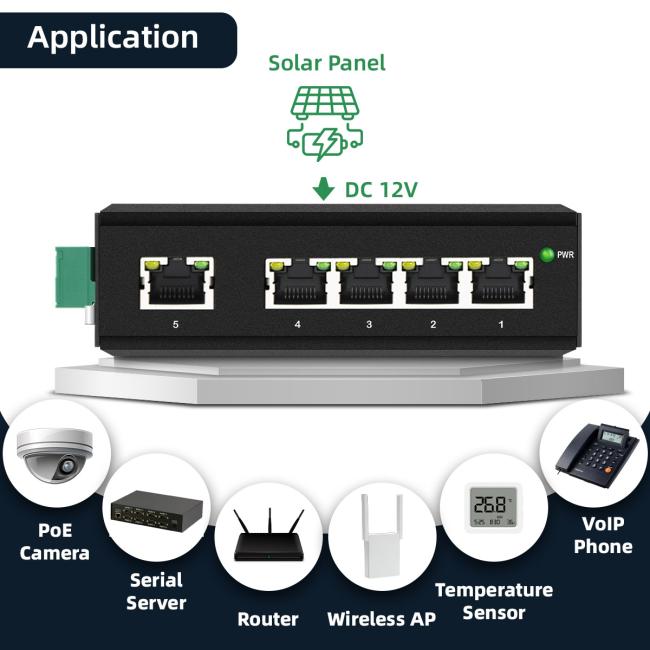 Application

Solar Panel

DC 12V

PWR

5

4

3

2

1

26.8

PoE Camera

Serial Server

Router

Wireless AP

Temperature Sensor

VoIP Phone