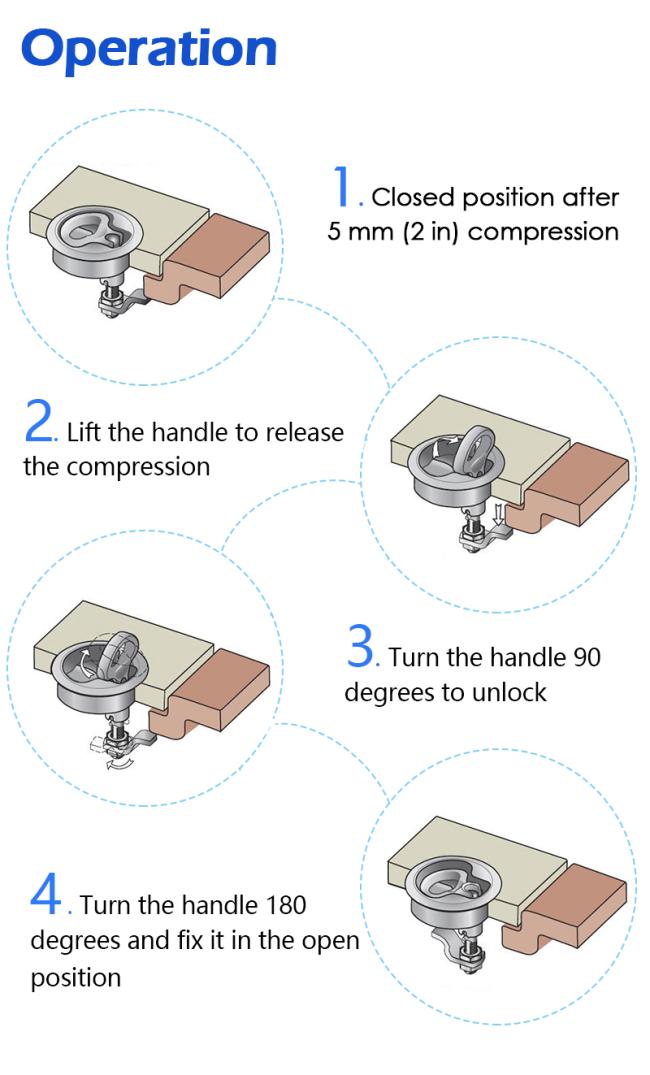 Operation

1. Closed position after 5 mm (2 in) compression

2. Lift the handle to release the compression

3. Turn the handle 90 degrees to unlock

4. Turn the handle 180 degrees and fix it in the open position