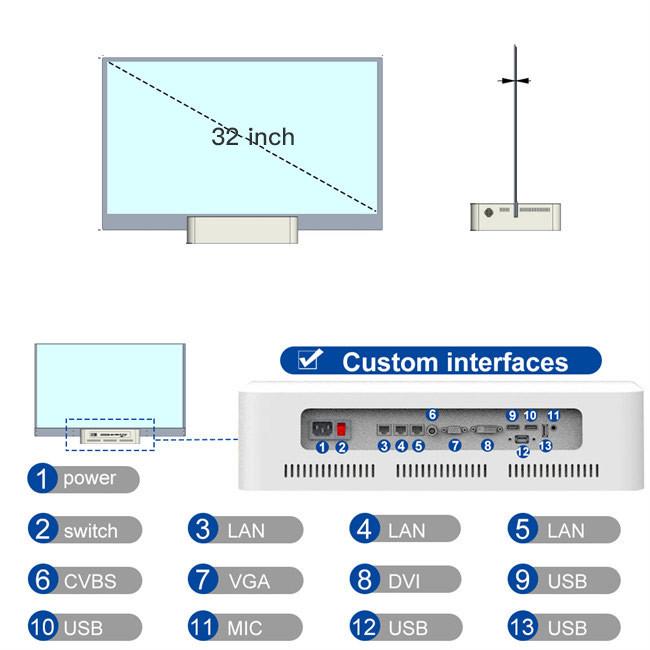 32 inch

Custom interfaces

6 9 10 11
1 2 3 4 5 7 8 12 13

1 power

2 switch
3 LAN
4 LAN
5 LAN

6 CVBS
7 VGA
8 DVI
9 USB

10 USB
11 MIC
12 USB
13 USB