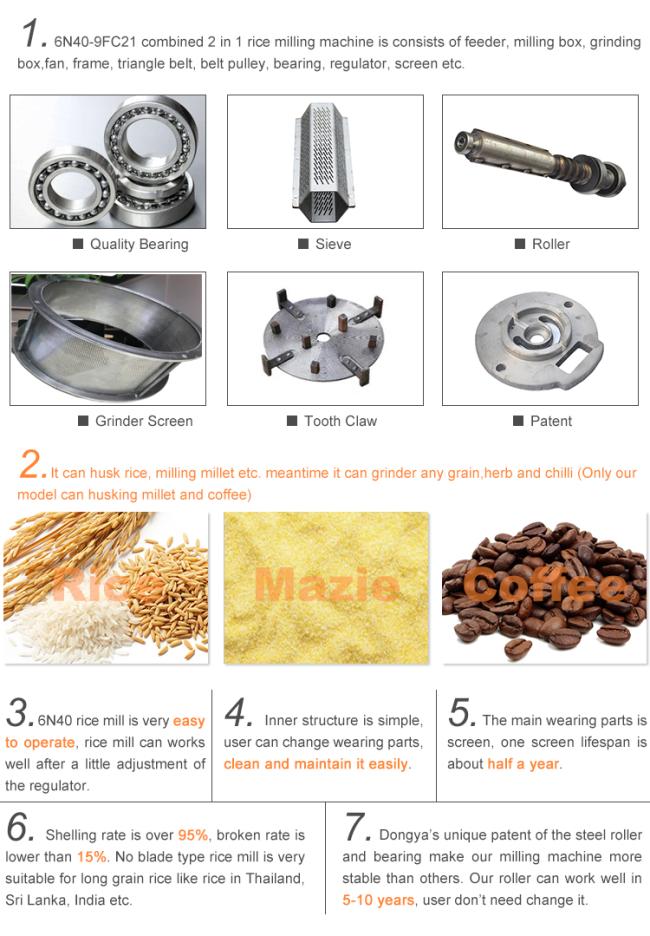 1. 6N40-9FC21 combined 2 in 1 rice milling machine is consists of feeder, milling box, grinding box,fan, frame, triangle belt, belt pulley, bearing, regulator, screen etc.

■ Quality Bearing

■ Sieve

■ Roller

■ Grinder Screen

■ Tooth Claw

■ Patent

2. It can husk rice, milling millet etc. meantime it can grinder any grain,herb and chilli (Only our model can husking millet and coffee)

Rice

Mazie

Coffee

3. 6N40 rice mill is very easy to operate, rice mill can works well after a little adjustment of the regulator.

4. Inner structure is simple, user can change wearing parts, clean and maintain it easily.

5. The main wearing parts is screen, one screen lifespan is about half a year.

6. Shelling rate is over 95%, broken rate is lower than 15%. No blade type rice mill is very suitable for long grain rice like rice in Thailand, Sri Lanka, India etc.

7. Dongya's unique patent of the steel roller and bearing make our milling machine more stable than others. Our roller can work well in 5-10 years, user don't need change it.