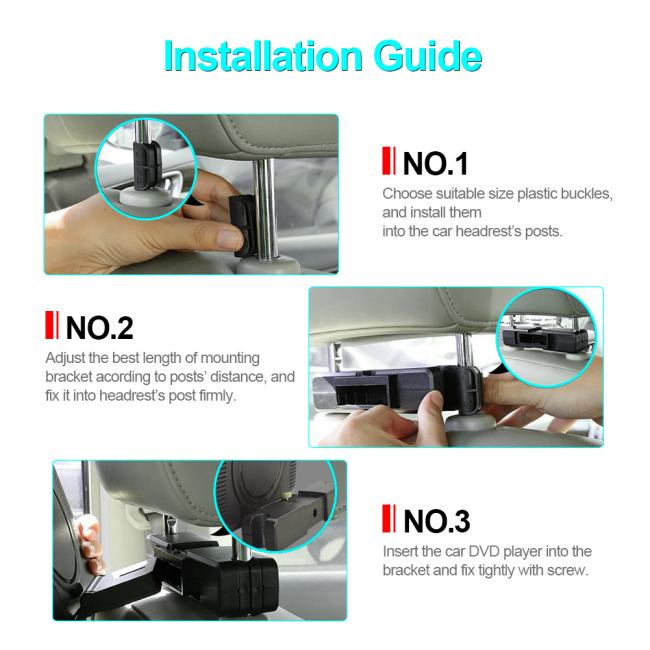 Installation Guide

NO.1

Choose suitable size plastic buckles, and install them into the car headrest's posts.

NO.2

Adjust the best length of mounting bracket acording to posts' distance, and fix it into headrest's post firmly.

NO.3

Insert the car DVD player into the bracket and fix tightly with screw.