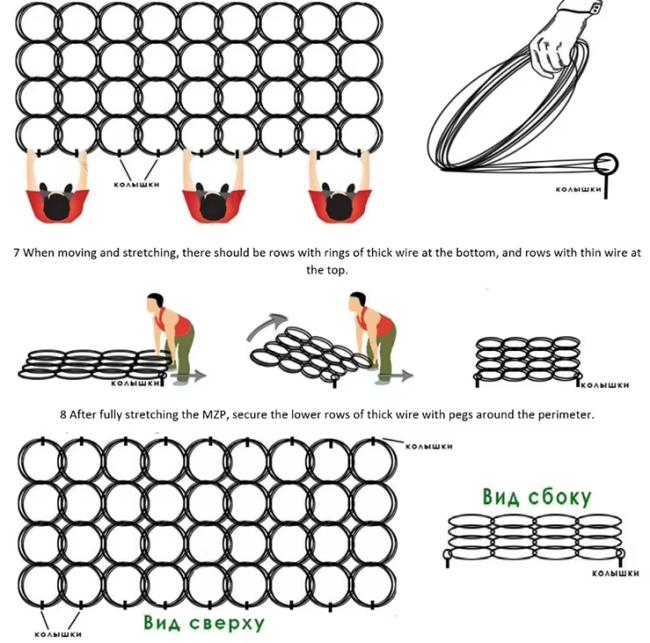 колышки

колышки

7 When moving and stretching, there should be rows with rings of thick wire at the bottom, and rows with thin wire at the top.

колышки

колышки

8 After fully stretching the MZP, secure the lower rows of thick wire with pegs around the perimeter.

колышки

Вид сбоку

колышки

колышки

Вид сверху