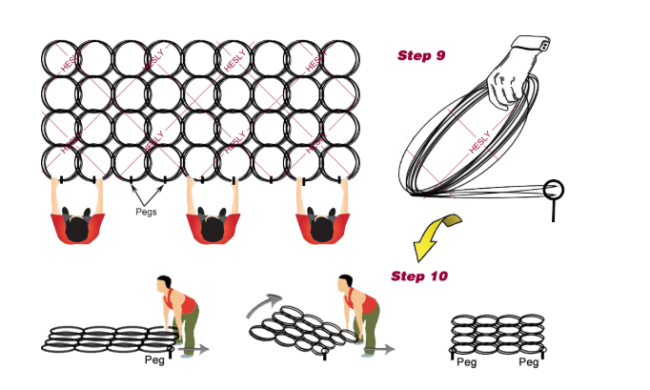 HESLY HESLY HESLY HESLY
HESLY HESLY HESLY HESLY

Pegs

Step 9

HESLY

Step 10

Peg

Peg Peg