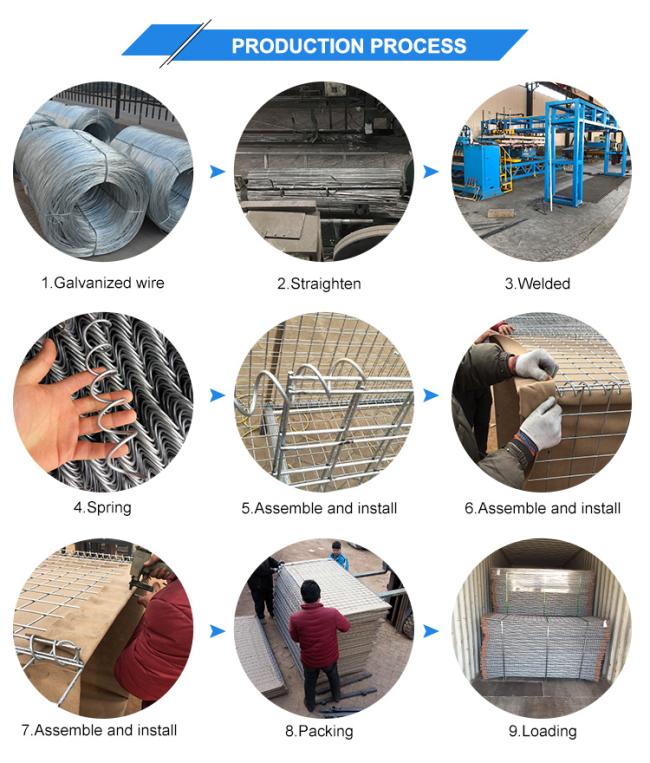 PRODUCTION PROCESS

1.Galvanized wire

2.Straighten

3.Welded

4.Spring

5.Assemble and install

6.Assemble and install

7.Assemble and install

8.Packing

9.Loading