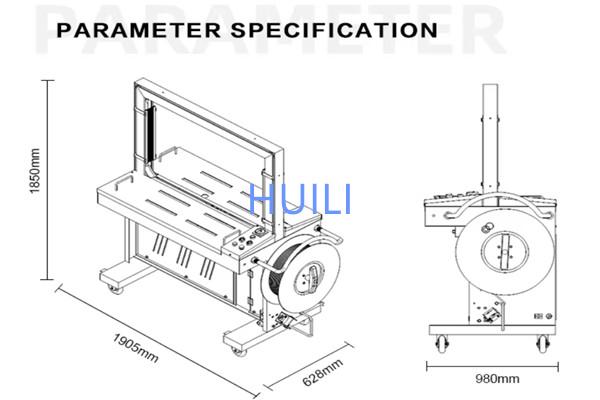 PARAMETER

PARAMETER SPECIFICATION

1850mm

HUILI

1905mm

628mm

980mm