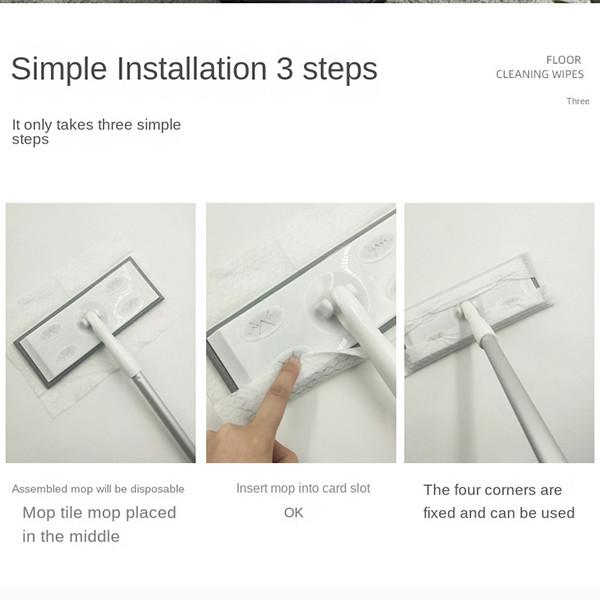 Simple Installation 3 steps

FLOOR
CLEANING WIPES

Three

It only takes three simple steps

Assembled mop will be disposable

Mop tile mop placed in the middle

Insert mop into card slot

OK

The four corners are fixed and can be used