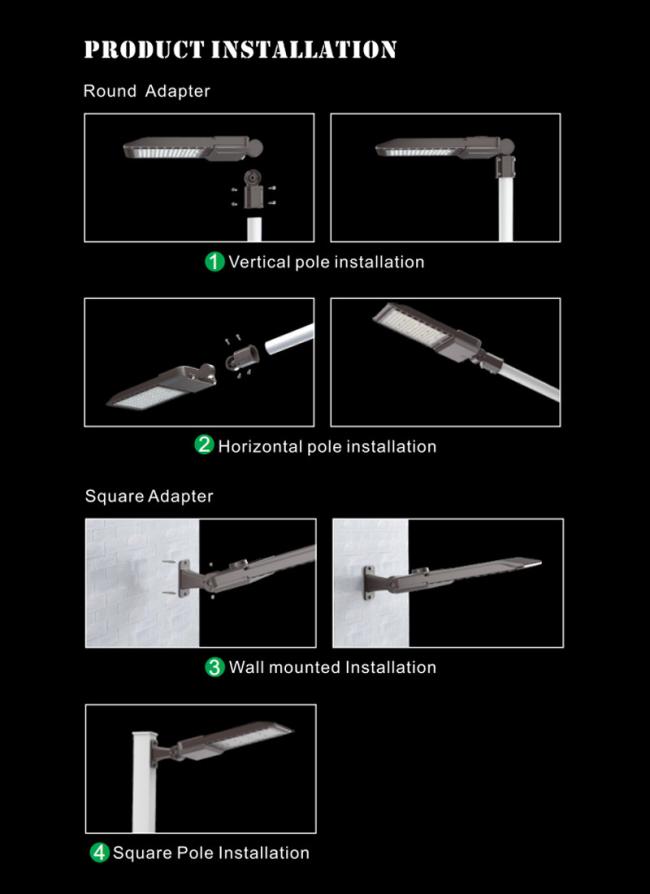 PRODUCT INSTALLATION

Round Adapter

1 Vertical pole installation

2 Horizontal pole installation

Square Adapter

3 Wall mounted Installation

4 Square Pole Installation