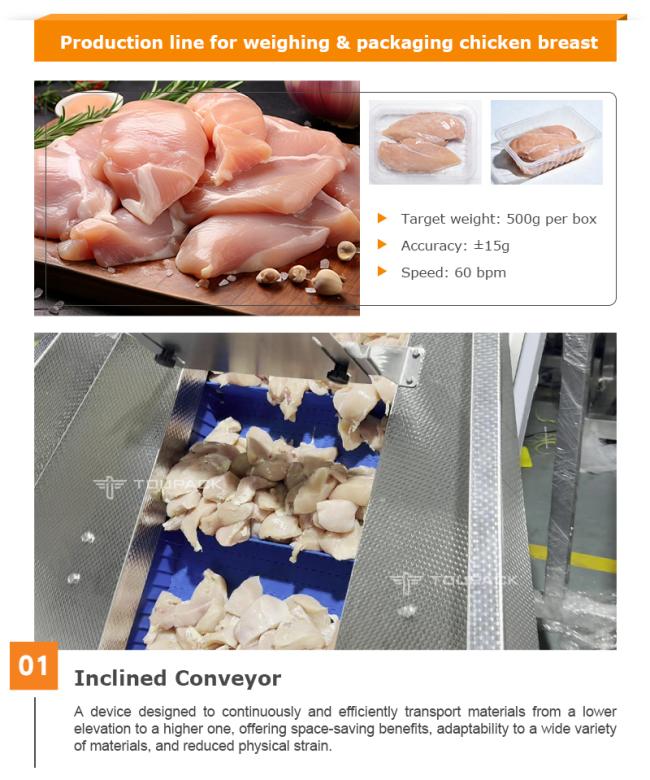 Production line for weighing & packaging chicken breast

Target weight: 500g per box

Accuracy: ±15g

Speed: 60 bpm

TOUPACK

TOUPACK

01

Inclined Conveyor

A device designed to continuously and efficiently transport materials from a lower elevation to a higher one, offering space-saving benefits, adaptability to a wide variety of materials, and reduced physical strain.