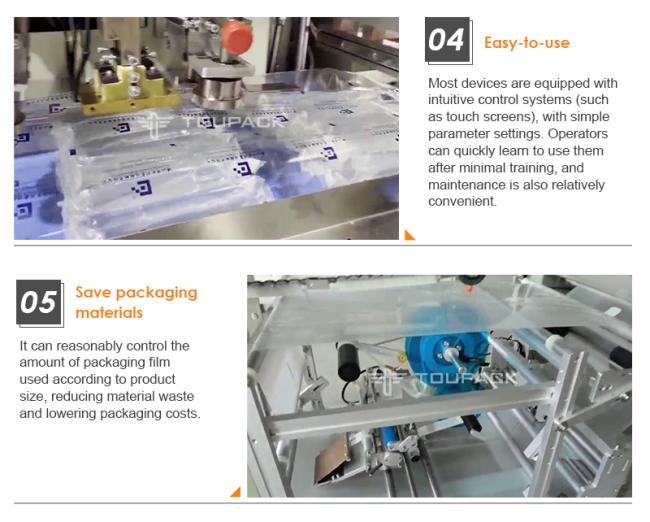 TOUPACK

04 Easy-to-use

Most devices are equipped with intuitive control systems (such as touch screens), with simple parameter settings. Operators can quickly learn to use them after minimal training, and maintenance is also relatively convenient.

05 Save packaging materials

It can reasonably control the amount of packaging film used according to product size, reducing material waste and lowering packaging costs.

TOUPACK