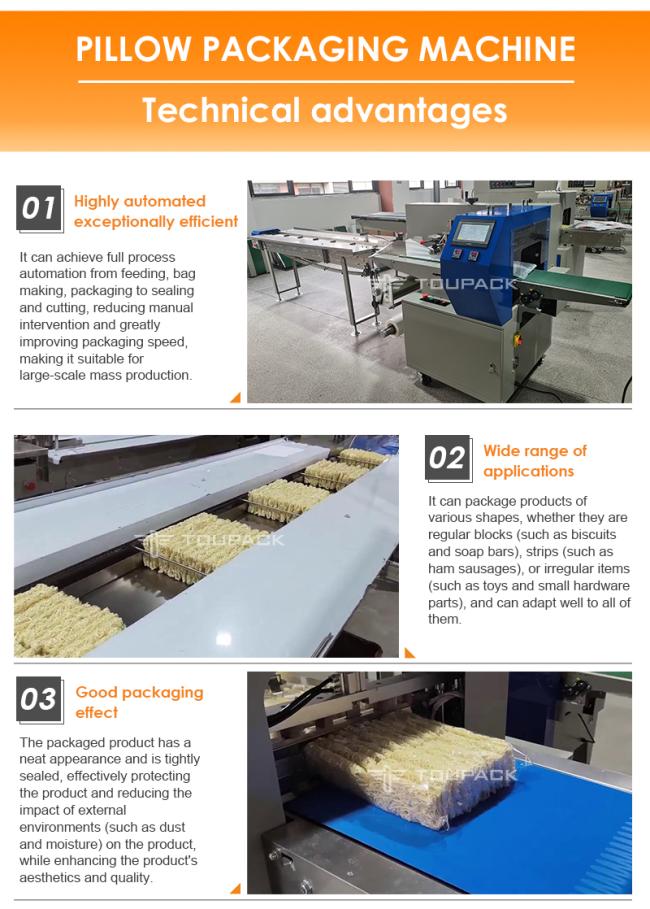 PILLOW PACKAGING MACHINE

Technical advantages

01 Highly automated exceptionally efficient

It can achieve full process automation from feeding, bag making, packaging to sealing and cutting, reducing manual intervention and greatly improving packaging speed, making it suitable for large-scale mass production.

TOUPACK

TOUPACK

02 Wide range of applications

It can package products of various shapes, whether they are regular blocks (such as biscuits and soap bars), strips (such as ham sausages), or irregular items (such as toys and small hardware parts), and can adapt well to all of them.

03 Good packaging effect

The packaged product has a neat appearance and is tightly sealed, effectively protecting the product and reducing the impact of external environments (such as dust and moisture) on the product, while enhancing the product's aesthetics and quality.

TOUPACK