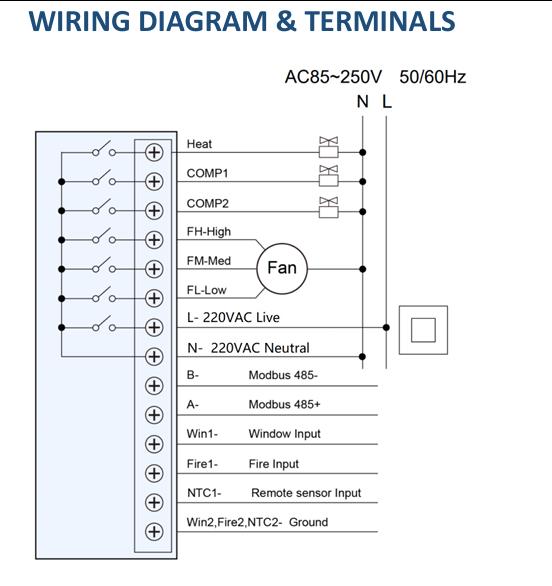 WIRING DIAGRAM & TERMINALS

AC85~250V 50/60Hz

N L

Heat

COMP1

COMP2

FH-High

FM-Med

Fan

FL-Low

L- 220VAC Live

N- 220VAC Neutral

B- Modbus 485-

A- Modbus 485+

Win1- Window Input

Fire1- Fire Input

NTC1- Remote sensor Input

Win2,Fire2,NTC2- Ground