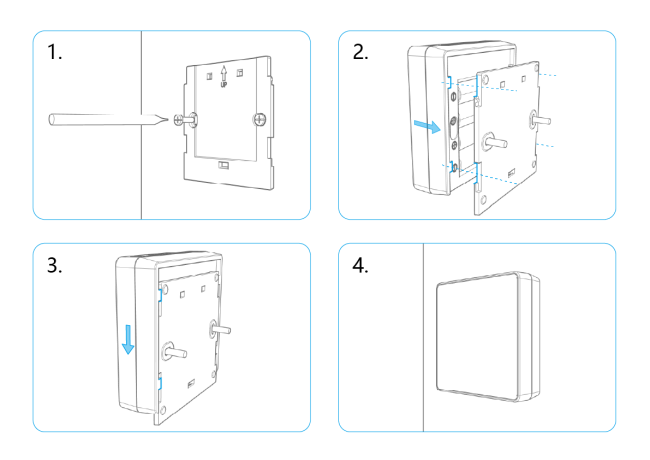 1.

UP

2.

3.

4.