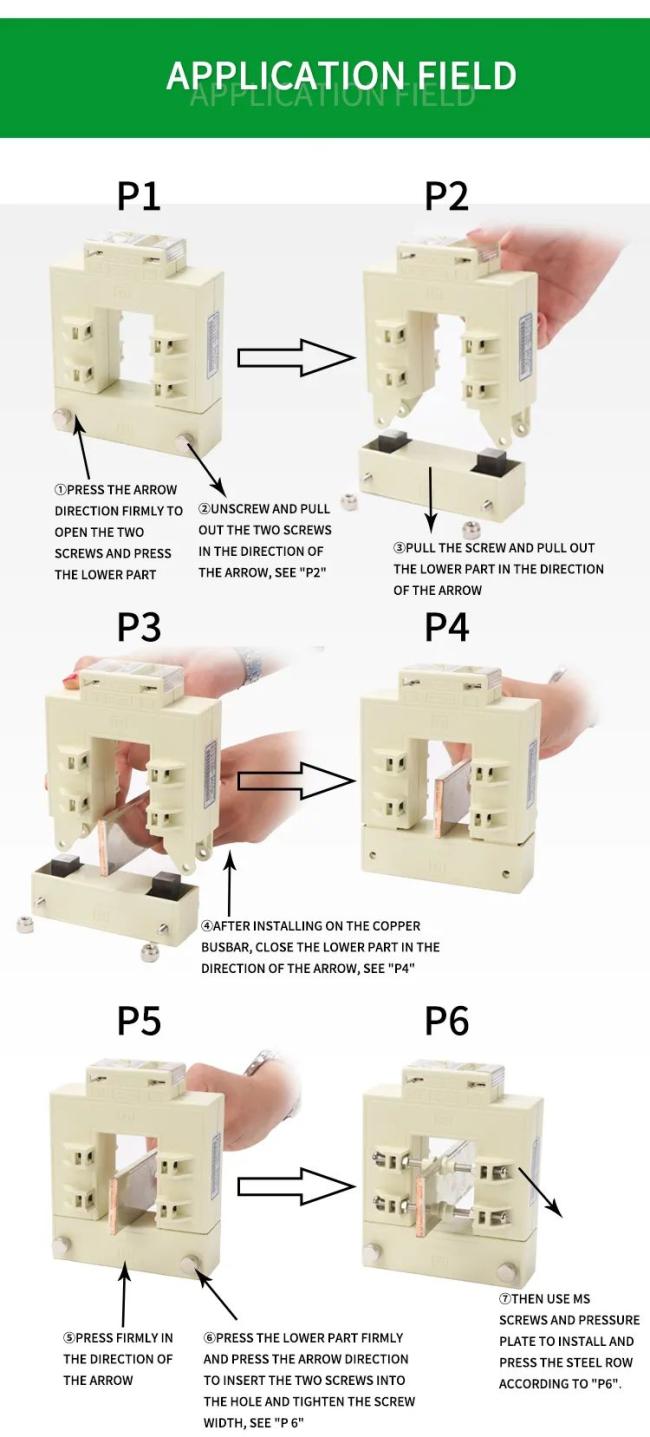 APPLICATION FIELD
APPLICATION FIELD

P1

P2

①PRESS THE ARROW DIRECTION FIRMLY TO OPEN THE TWO SCREWS AND PRESS THE LOWER PART

②UNSCREW AND PULL OUT THE TWO SCREWS IN THE DIRECTION OF THE ARROW, SEE "P2"

③PULL THE SCREW AND PULL OUT THE LOWER PART IN THE DIRECTION OF THE ARROW

P3

P4

④AFTER INSTALLING ON THE COPPER BUSBAR, CLOSE THE LOWER PART IN THE DIRECTION OF THE ARROW, SEE "P4"

P5

P6

⑤PRESS FIRMLY IN THE DIRECTION OF THE ARROW

⑥PRESS THE LOWER PART FIRMLY AND PRESS THE ARROW DIRECTION TO INSERT THE TWO SCREWS INTO THE HOLE AND TIGHTEN THE SCREW WIDTH, SEE "P 6"

⑦THEN USE MS SCREWS AND PRESSURE PLATE TO INSTALL AND PRESS THE STEEL ROW ACCORDING TO "P6".