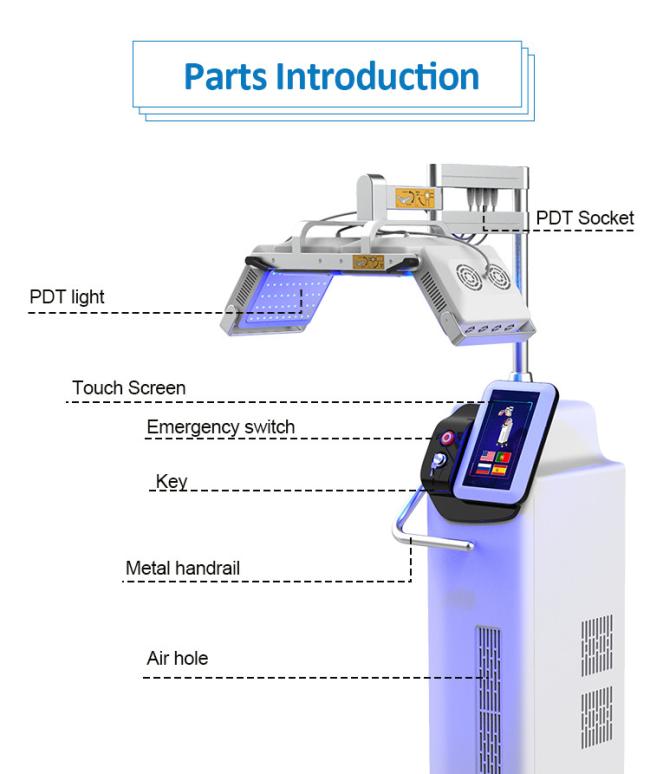 Parts Introduction

PDT Socket

PDT light

Touch Screen

Emergency switch

Key

Metal handrail

Air hole