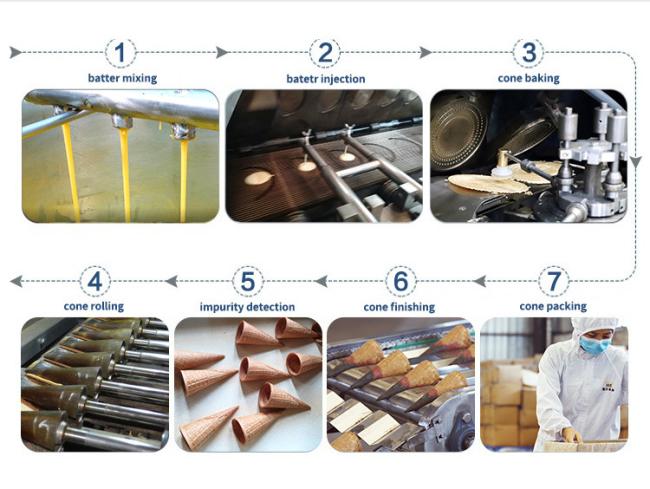 1
batter mixing

2
batetr injection

3
cone baking

4
cone rolling

5
impurity detection

6
cone finishing

7
cone packing