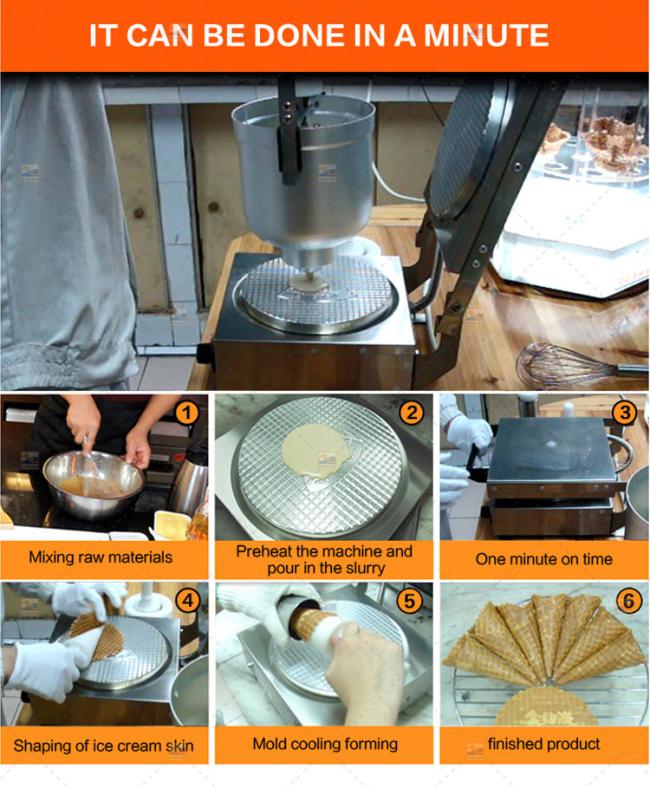 IT CAN BE DONE IN A MINUTE

1
Mixing raw materials

2
Preheat the machine and pour in the slurry

3
One minute on time

4
Shaping of ice cream skin

5
Mold cooling forming

6
finished product