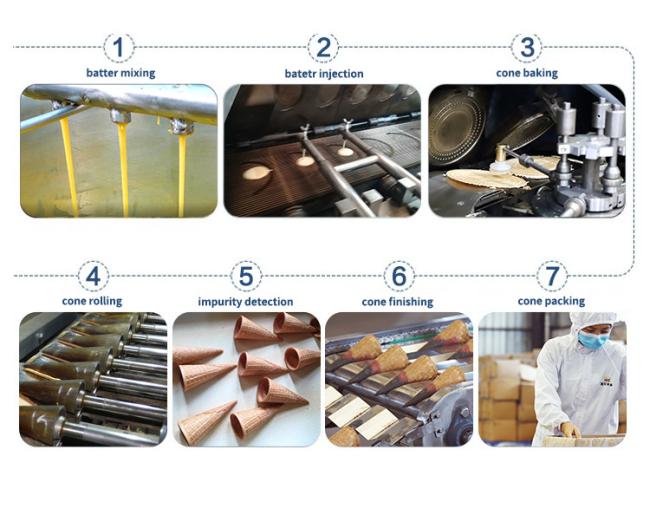 1
batter mixing

2
batetr injection

3
cone baking

4
cone rolling

5
impurity detection

6
cone finishing

7
cone packing