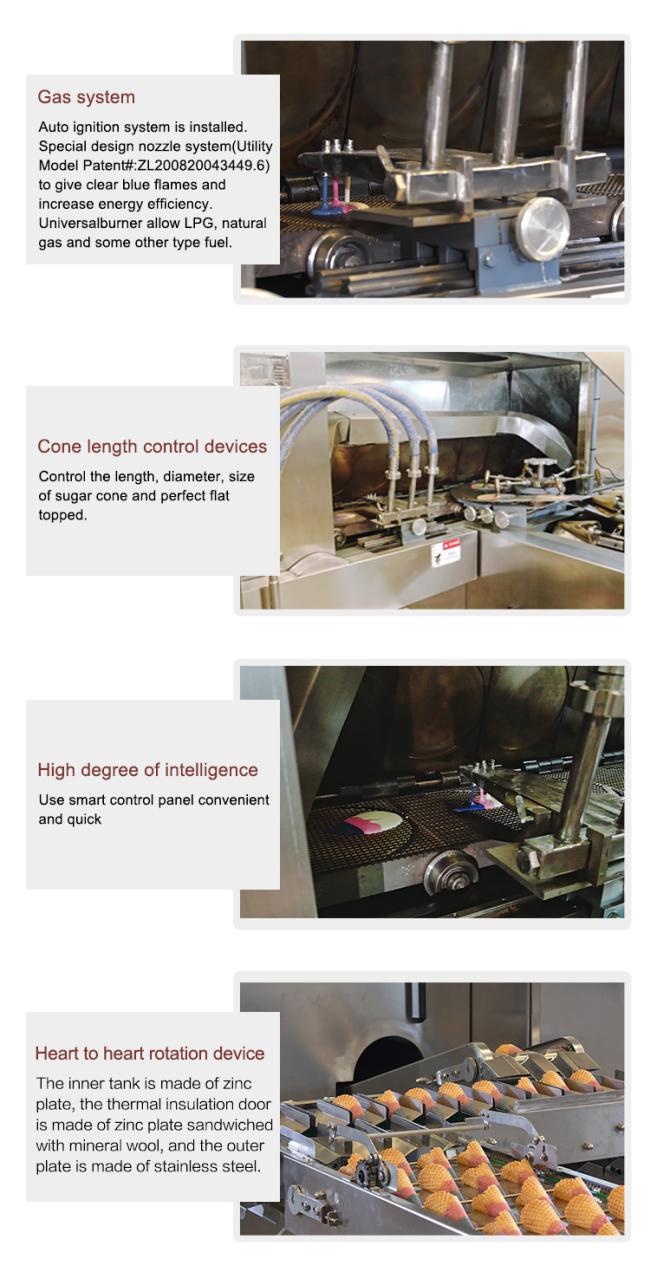 Gas system

Auto ignition system is installed. Special design nozzle system(Utility Model Patent#:ZL200820043449.6) to give clear blue flames and increase energy efficiency. Universalburner allow LPG, natural gas and some other type fuel.

Cone length control devices

Control the length, diameter, size of sugar cone and perfect flat topped.

High degree of intelligence

Use smart control panel convenient and quick

Heart to heart rotation device

The inner tank is made of zinc plate, the thermal insulation door is made of zinc plate sandwiched with mineral wool, and the outer plate is made of stainless steel.