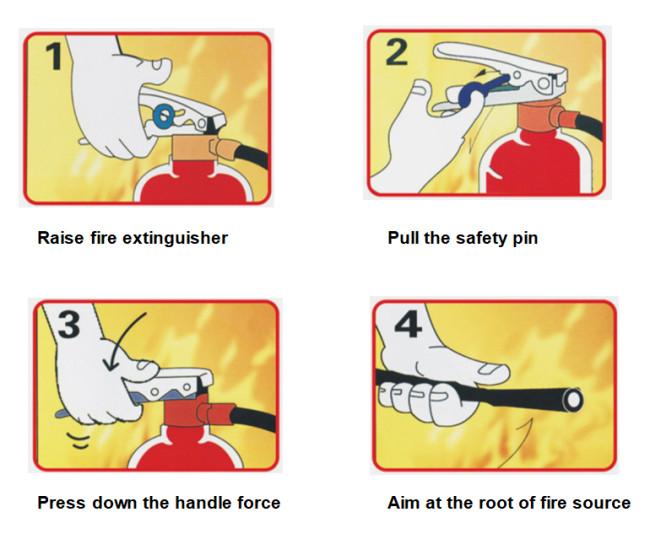 1

Raise fire extinguisher

2

Pull the safety pin

3

Press down the handle force

4

Aim at the root of fire source