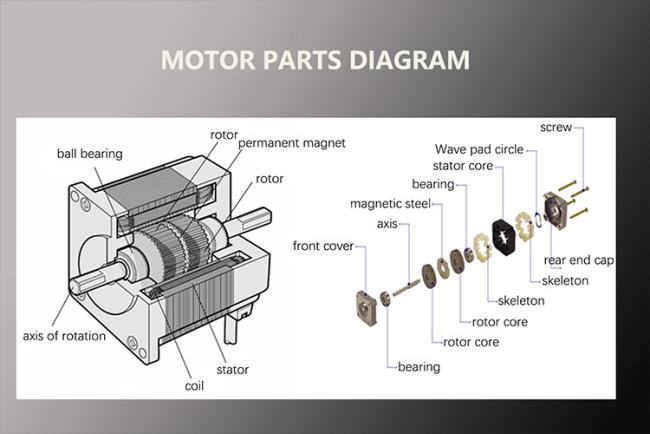 MOTOR PARTS DIAGRAM

ball bearing
rotor
permanent magnet
rotor
axis of rotation
coil
stator

screw
Wave pad circle
stator core
bearing
magnetic steel
axis
front cover
rear end cap
skeleton
skeleton
rotor core
rotor core
bearing