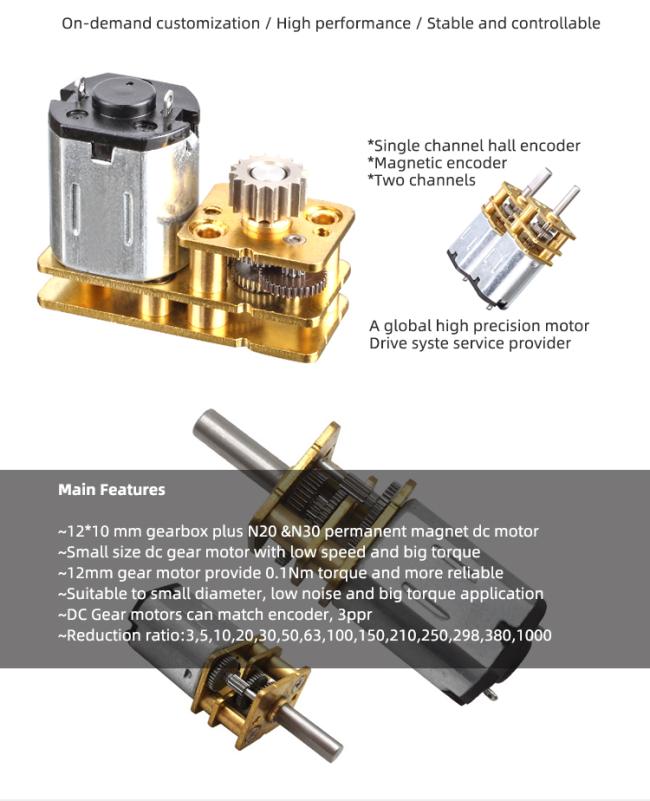 On-demand customization / High performance / Stable and controllable

*Single channel hall encoder
*Magnetic encoder
*Two channels

A global high precision motor
Drive syste service provider

Main Features

~12*10 mm gearbox plus N20 &N30 permanent magnet dc motor
~Small size dc gear motor with low speed and big torque
~12mm gear motor provide 0.1Nm torque and more reliable
~Suitable to small diameter, low noise and big torque application
~DC Gear motors can match encoder, 3ppr
~Reduction ratio:3,5,10,20,30,50,63,100,150,210,250,298,380,1000