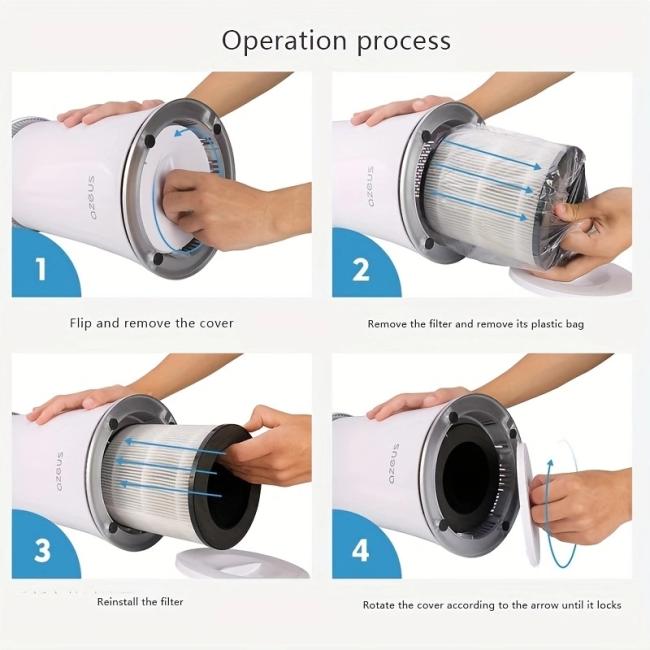 Operation process

azeus

1

Flip and remove the cover

azeus

2

Remove the filter and remove its plastic bag

azeus

3

Reinstall the filter

azeus

4

Rotate the cover according to the arrow until it locks