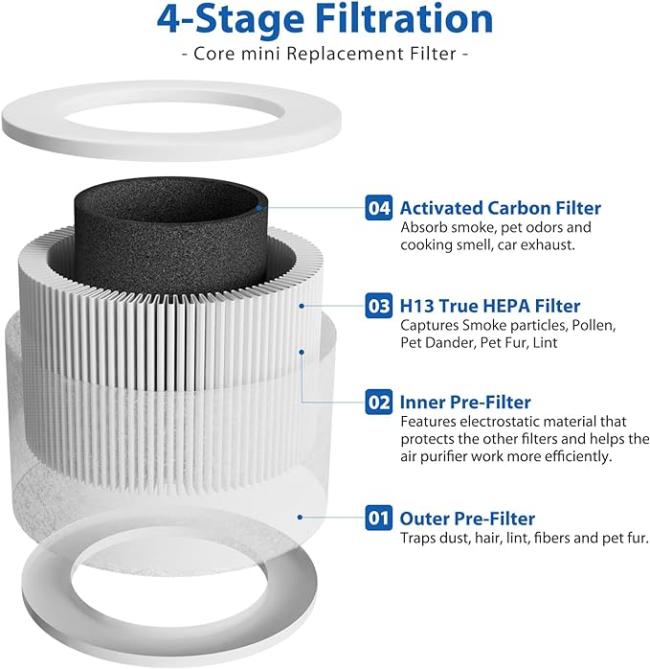 4-Stage Filtration

- Core mini Replacement Filter -

04 Activated Carbon Filter
Absorb smoke, pet odors and cooking smell, car exhaust.

03 H13 True HEPA Filter
Captures Smoke particles, Pollen, Pet Dander, Pet Fur, Lint

02 Inner Pre-Filter
Features electrostatic material that protects the other filters and helps the air purifier work more efficiently.

01 Outer Pre-Filter
Traps dust, hair, lint, fibers and pet fur.