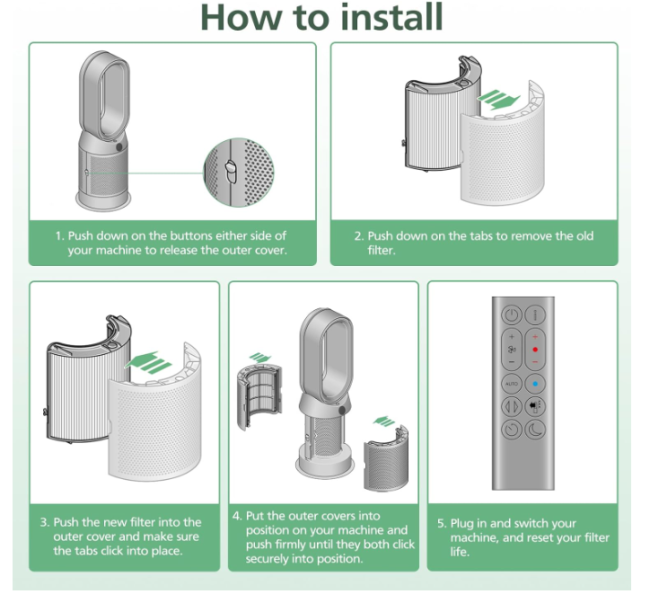 How to install

1. Push down on the buttons either side of your machine to release the outer cover.

2. Push down on the tabs to remove the old filter.

3. Push the new filter into the outer cover and make sure the tabs click into place.

4. Put the outer covers into position on your machine and push firmly until they both click securely into position.

AUTO

5. Plug in and switch your machine, and reset your filter life.