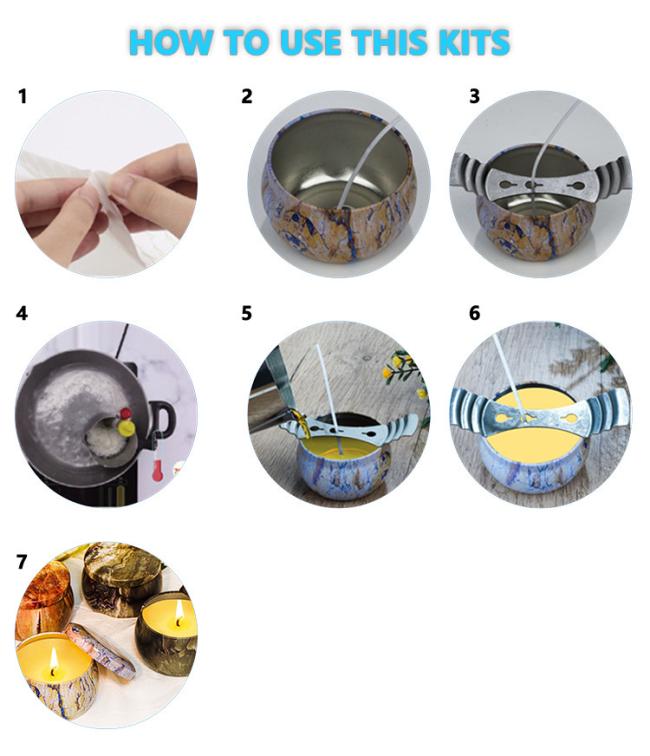 HOW TO USE THIS KITS

1

2

3

4

5

6

7